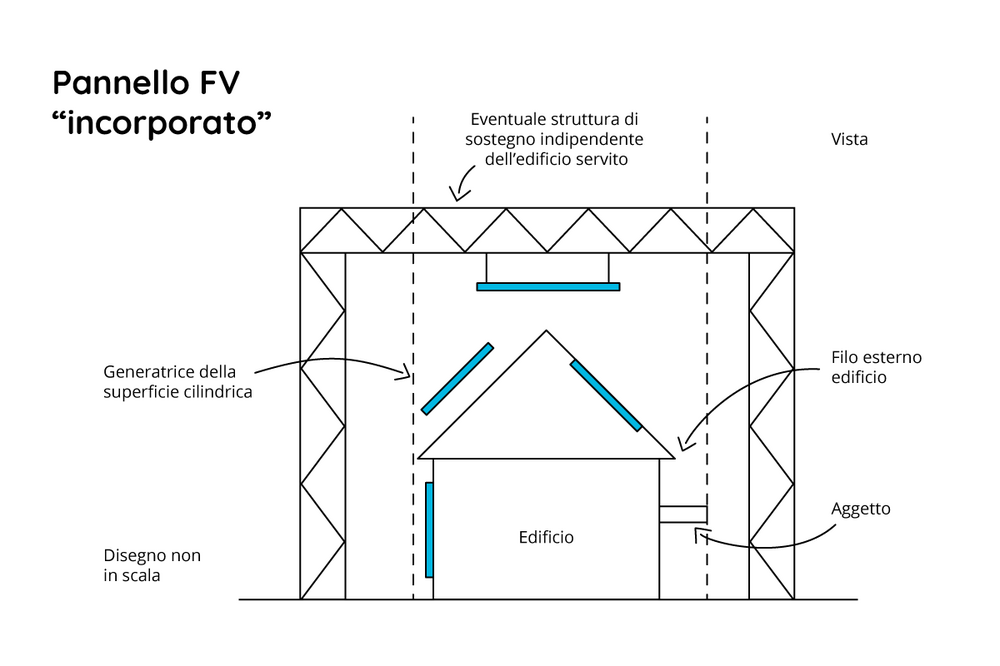 Pannello FV
“incorporato”

Eventuale struttura di sostegno indipendente dell’edificio servito

Vista

Generatrice della superficie cilindrica

Filo esterno edificio

Aggetto

Edificio

Disegno non in scala